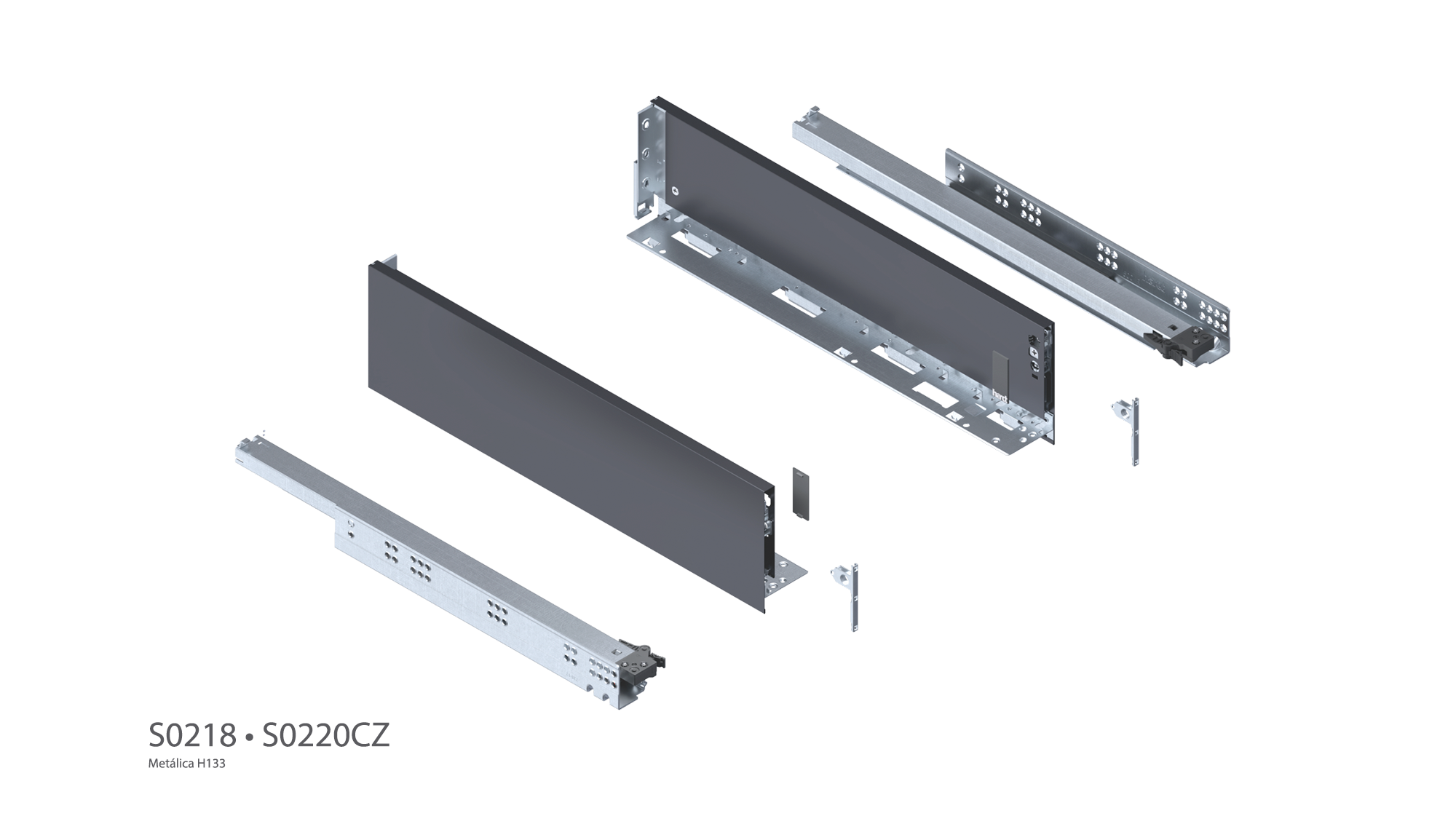 S0218 • S0220CZ
Metálica H133