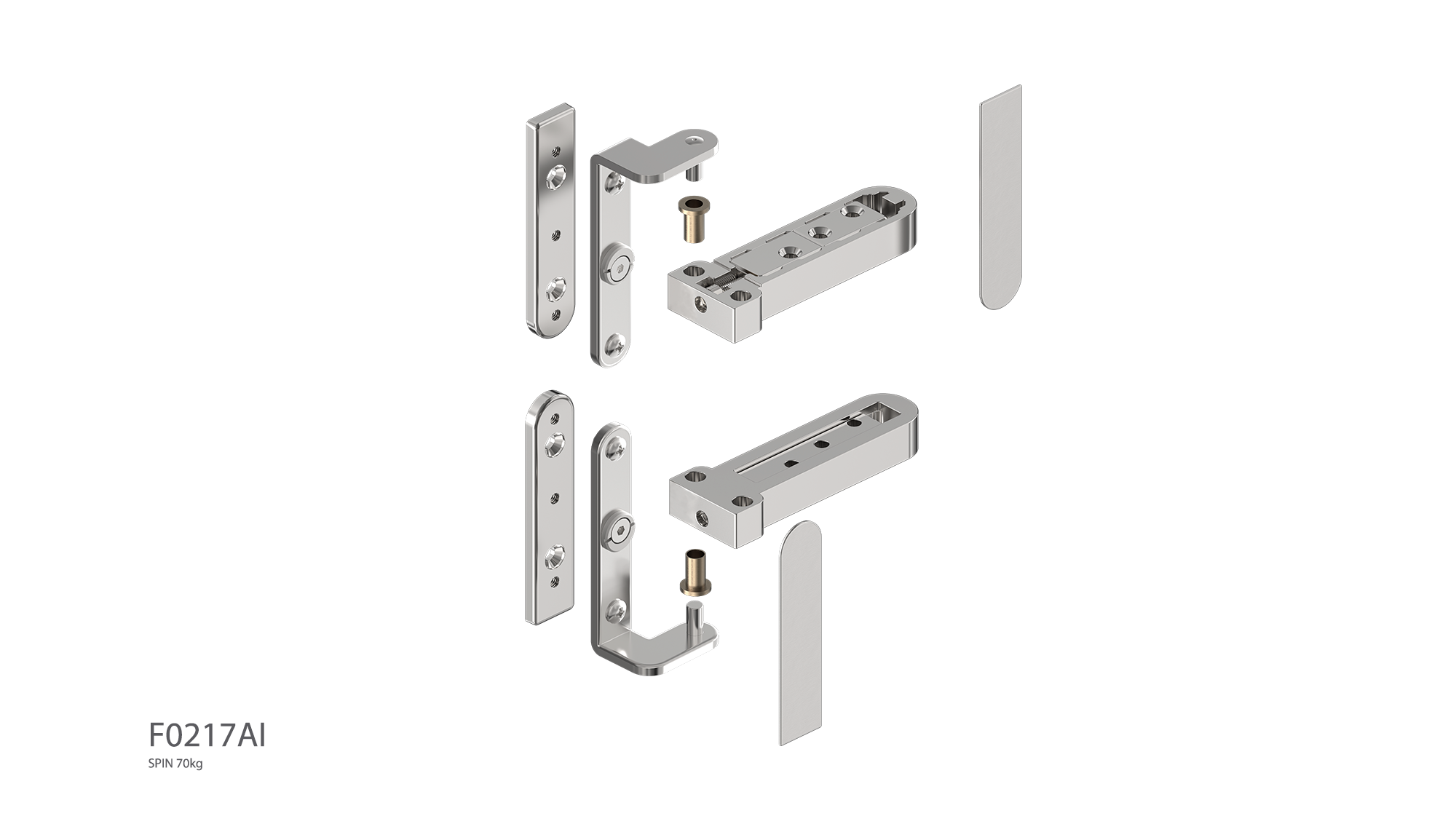 F0217AI
SPIN 70kg